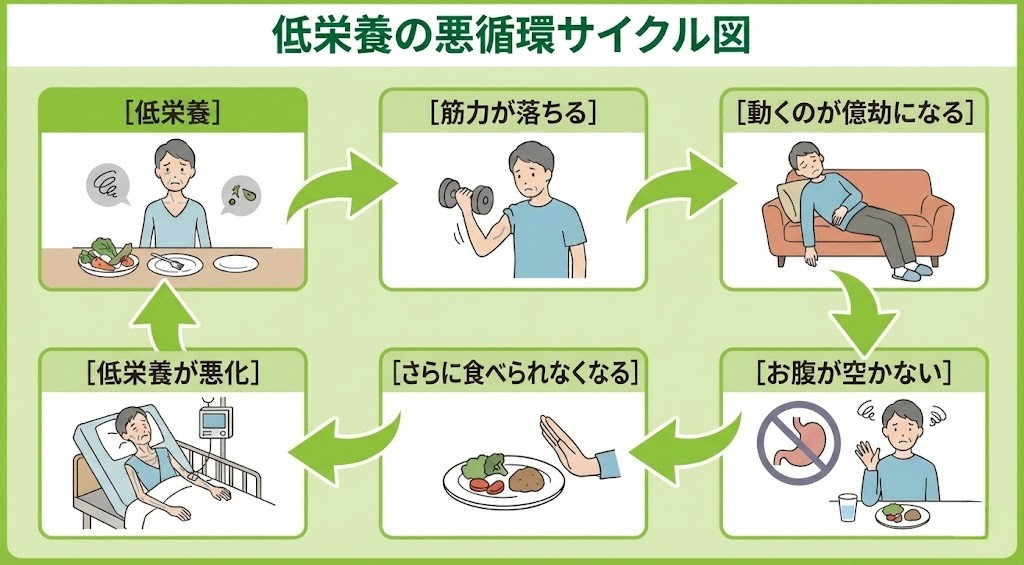 低栄養の悪循環サイクル図

[低栄養]

[筋力が落ちる]

[動くのが億劫になる]

[お腹が空かない]

[さらに食べられなくなる]

[低栄養が悪化]